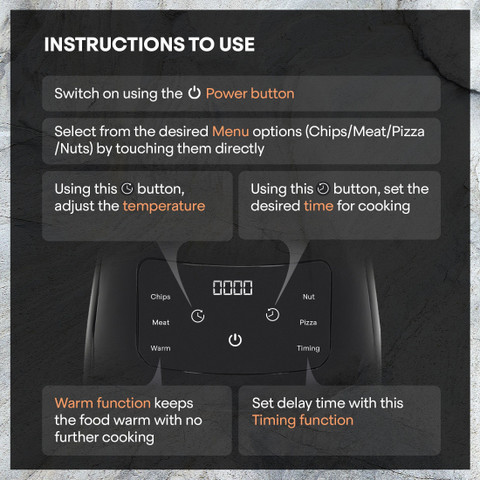 INSTRUCTIONS TO USE

Switch on using the Power button

Select from the desired Menu options (Chips/Meat/Pizza /Nuts) by touching them directly

Using this button, adjust the temperature

Using this button, set the desired time for cooking

0000

Chips

Meat

Warm

Nut

Pizza

Timing

Warm function keeps the food warm with no further cooking

Set delay time with this Timing function