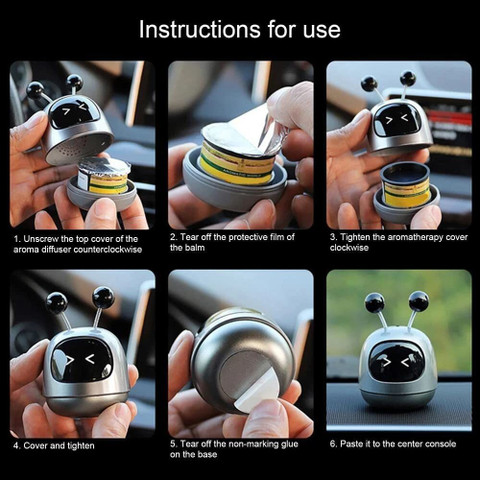 Instructions for use

1. Unscrew the top cover of the aroma diffuser counterclockwise

2. Tear off the protective film of the balm

3. Tighten the aromatherapy cover clockwise

4. Cover and tighten

5. Tear off the non-marking glue on the base

6. Paste it to the center console