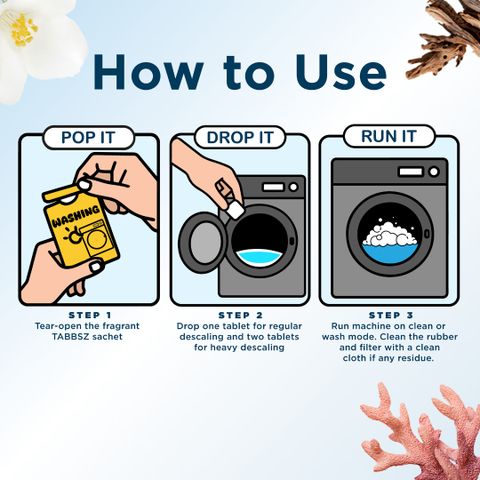 How to Use

POP IT

WASHING

STEP 1
Tear-open the fragrant TABBSZ sachet

DROP IT

STEP 2
Drop one tablet for regular descaling and two tablets for heavy descaling

RUN IT

STEP 3
Run machine on clean or wash mode. Clean the rubber and filter with a clean cloth if any residue.