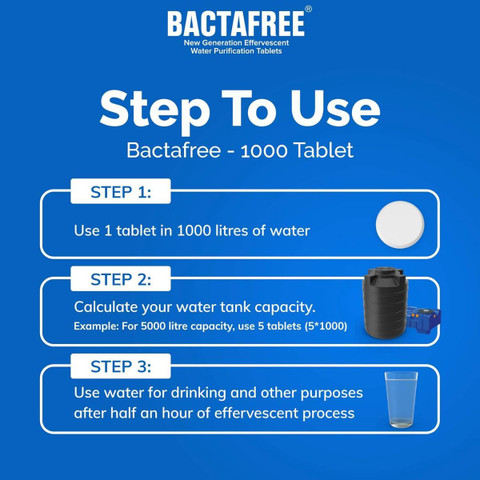 BACTAFREE®
New Generation Effervescent
Water Purification Tablets

Step To Use
Bactafree - 1000 Tablet

STEP 1:
Use 1 tablet in 1000 litres of water

STEP 2:
Calculate your water tank capacity.
Example: For 5000 litre capacity, use 5 tablets (5*1000)

STEP 3:
Use water for drinking and other purposes after half an hour of effervescent process