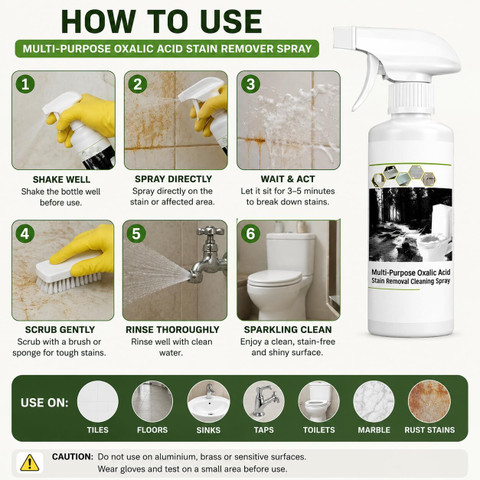 HOW TO USE

MULTI-PURPOSE OXALIC ACID STAIN REMOVER SPRAY

1
SHAKE WELL
Shake the bottle well before use.

2
SPRAY DIRECTLY
Spray directly on the stain or affected area.

3
WAIT & ACT
Let it sit for 3–5 minutes to break down stains.

4
SCRUB GENTLY
Scrub with a brush or sponge for tough stains.

5
RINSE THOROUGHLY
Rinse well with clean water.

6
SPARKLING CLEAN
Enjoy a clean, stain-free and shiny surface.

Multi-Purpose Oxalic Acid
Stain Removal Cleaning Spray

USE ON:
TILES
FLOORS
SINKS
TAPS
TOILETS
MARBLE
RUST STAINS

CAUTION: Do not use on aluminium, brass or sensitive surfaces.
Wear gloves and test on a small area before use.