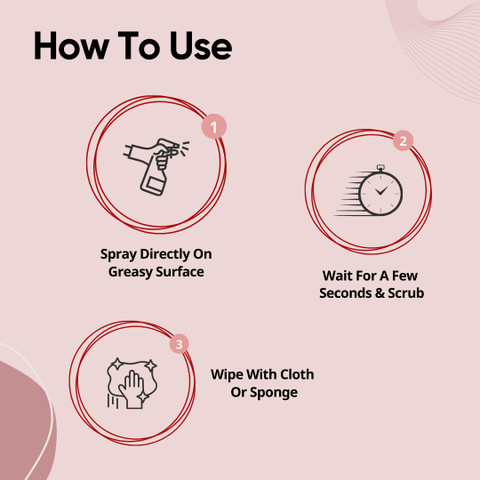 How To Use

1

Spray Directly On Greasy Surface

2

Wait For A Few Seconds & Scrub

3

Wipe With Cloth Or Sponge