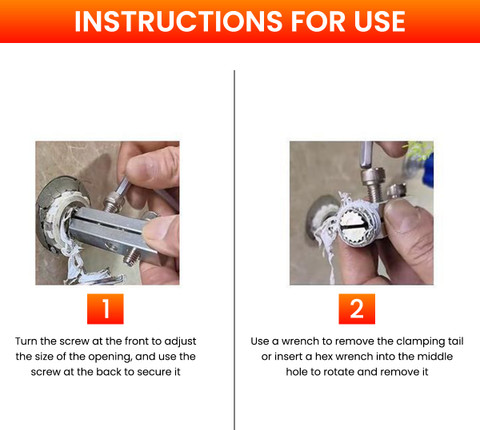 INSTRUCTIONS FOR USE

1

Turn the screw at the front to adjust the size of the opening, and use the screw at the back to secure it

2

Use a wrench to remove the clamping tail or insert a hex wrench into the middle hole to rotate and remove it