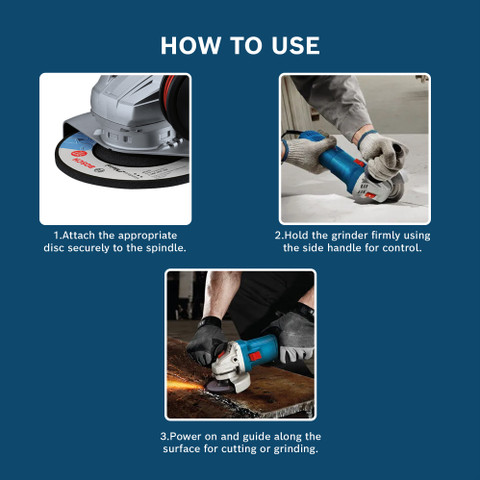 HOW TO USE

BOSCH

1.Attach the appropriate disc securely to the spindle.

2.Hold the grinder firmly using the side handle for control.

3.Power on and guide along the surface for cutting or grinding.