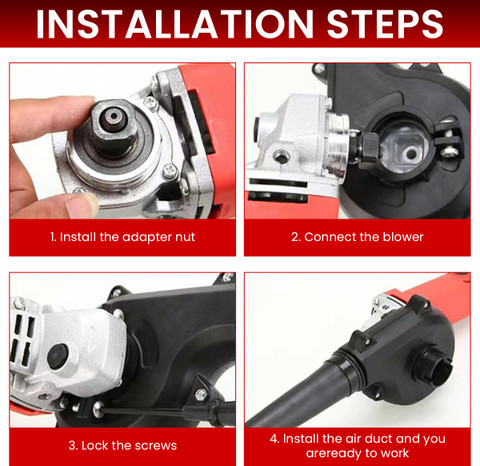 INSTALLATION STEPS

1. Install the adapter nut

2. Connect the blower

3. Lock the screws

4. Install the air duct and you areready to work