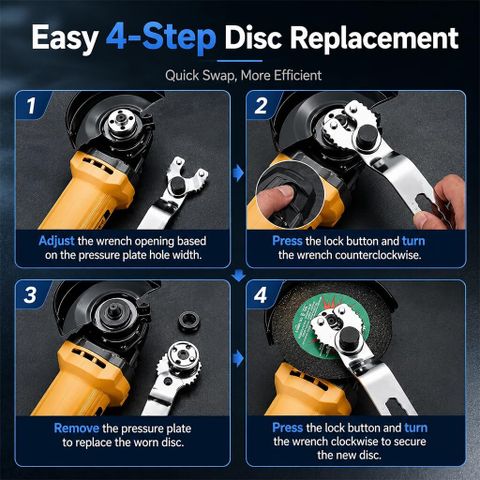 Easy 4-Step Disc Replacement

Quick Swap, More Efficient

1

Adjust the wrench opening based on the pressure plate hole width.

2

Press the lock button and turn the wrench counterclockwise.

3

Remove the pressure plate to replace the worn disc.

4

Press the lock button and turn the wrench clockwise to secure the new disc.