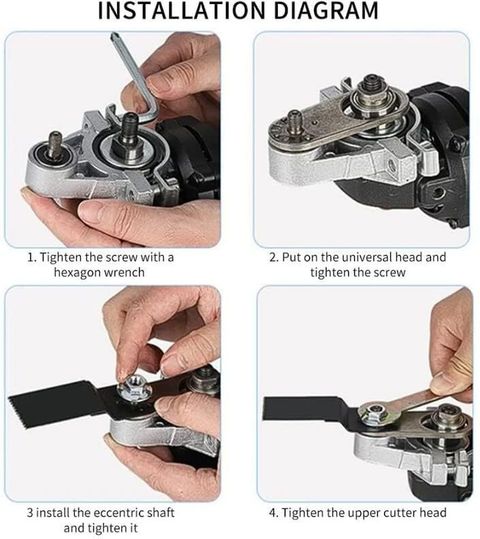 INSTALLATION DIAGRAM

1. Tighten the screw with a hexagon wrench

2. Put on the universal head and tighten the screw

3 install the eccentric shaft and tighten it

4. Tighten the upper cutter head