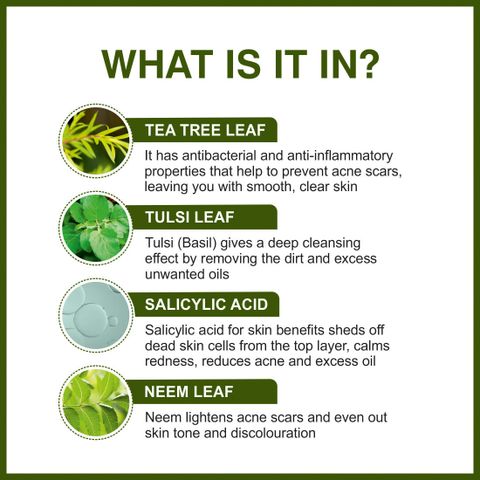 WHAT IS IT IN?

TEA TREE LEAF

It has antibacterial and anti-inflammatory properties that help to prevent acne scars, leaving you with smooth, clear skin

TULSI LEAF

Tulsi (Basil) gives a deep cleansing effect by removing the dirt and excess unwanted oils

SALICYLIC ACID

Salicylic acid for skin benefits sheds off dead skin cells from the top layer, calms redness, reduces acne and excess oil

NEEM LEAF

Neem lightens acne scars and even out skin tone and discolouration