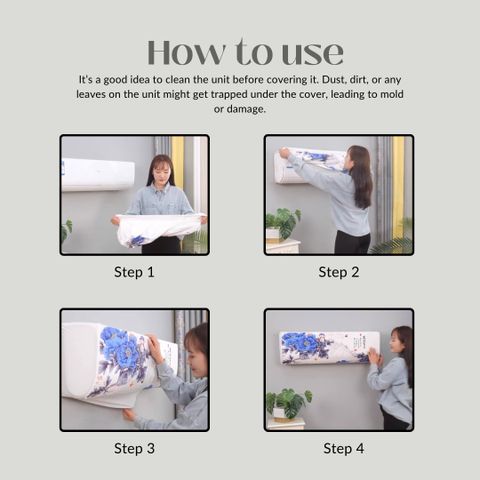 How to use

It's a good idea to clean the unit before covering it. Dust, dirt, or any leaves on the unit might get trapped under the cover, leading to mold or damage.

Step 1

Step 2

Step 3

Step 4