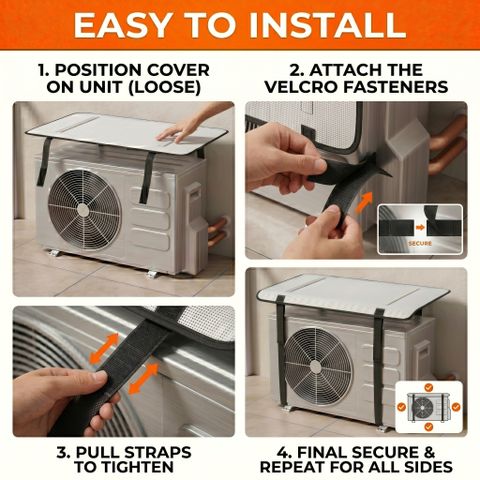 EASY TO INSTALL

1. POSITION COVER ON UNIT (LOOSE)

2. ATTACH THE VELCRO FASTENERS

SECURE

3. PULL STRAPS TO TIGHTEN

4. FINAL SECURE & REPEAT FOR ALL SIDES