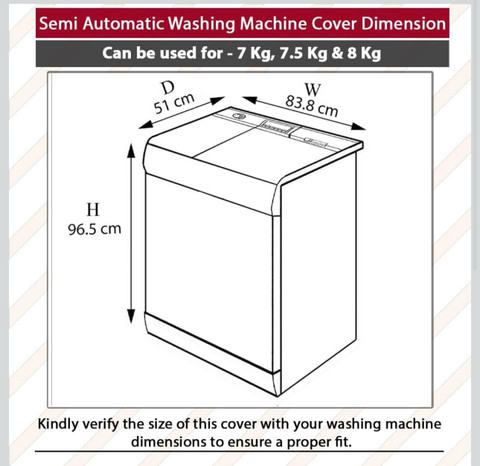 Semi Automatic Washing Machine Cover Dimension

Can be used for - 7 Kg, 7.5 Kg & 8 Kg

D
51 cm

W
83.8 cm

H
96.5 cm

Kindly verify the size of this cover with your washing machine dimensions to ensure a proper fit.