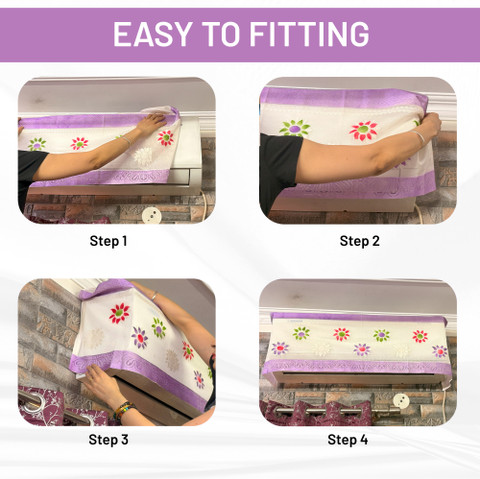 EASY TO FITTING

Step 1

Step 2

Step 3

Step 4