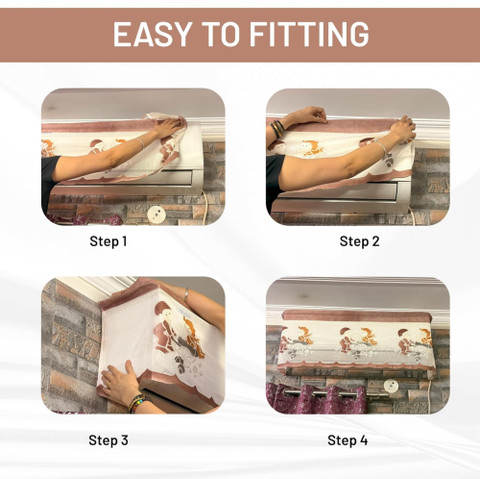 EASY TO FITTING

Step 1

Step 2

Step 3

Step 4