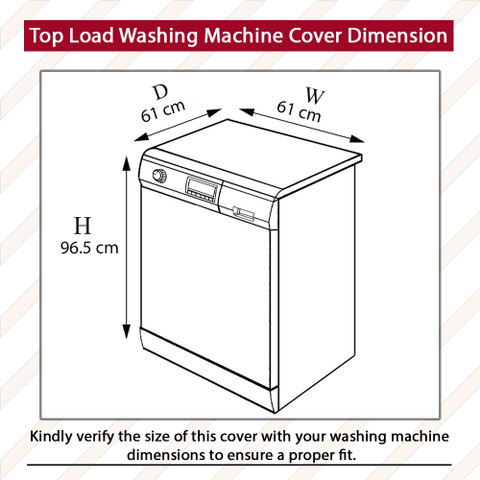 Top Load Washing Machine Cover Dimension

D
61 cm

W
61 cm

H
96.5 cm

Kindly verify the size of this cover with your washing machine dimensions to ensure a proper fit.