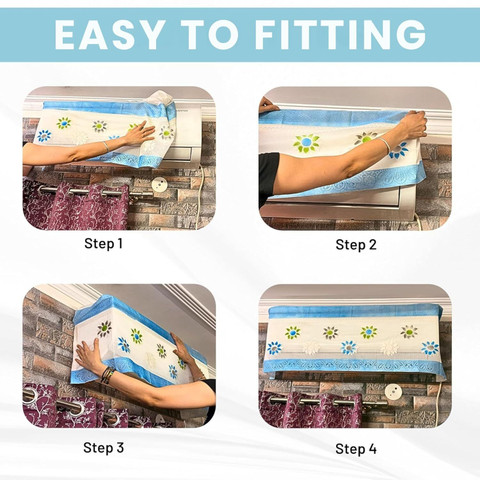 EASY TO FITTING

Step 1

Step 2

Step 3

Step 4