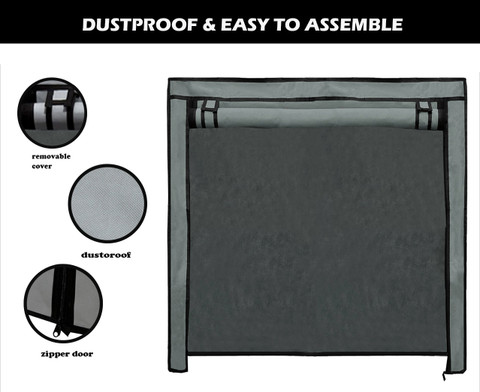 DUSTPROOF & EASY TO ASSEMBLE

removable cover

dustoroof

zipper door