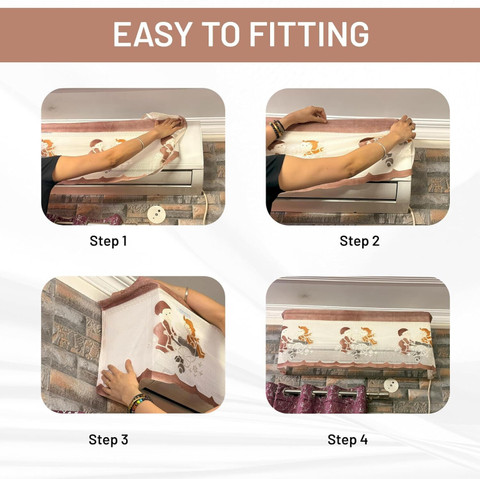 EASY TO FITTING

Step 1

Step 2

Step 3

Step 4