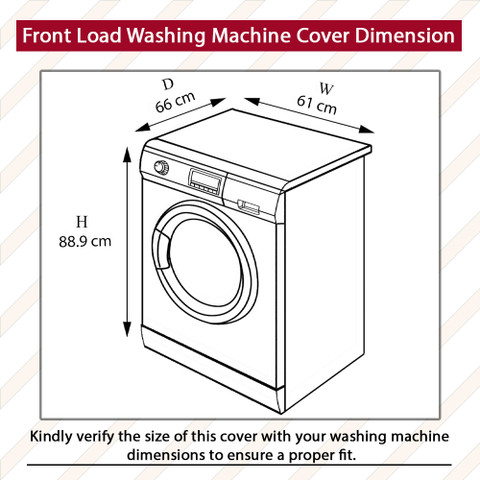 Front Load Washing Machine Cover Dimension

D
66 cm

W
61 cm

H
88.9 cm

Kindly verify the size of this cover with your washing machine dimensions to ensure a proper fit.