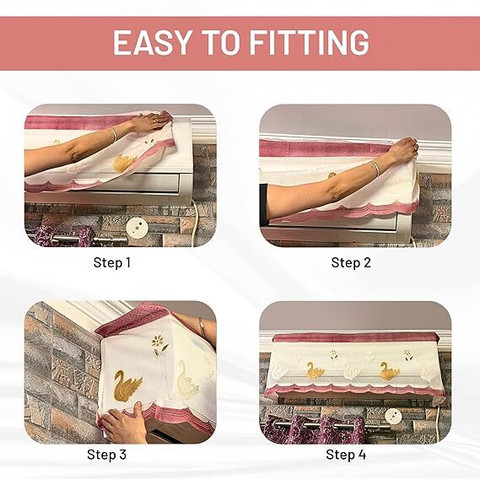 EASY TO FITTING

Step 1

Step 2

Step 3

Step 4