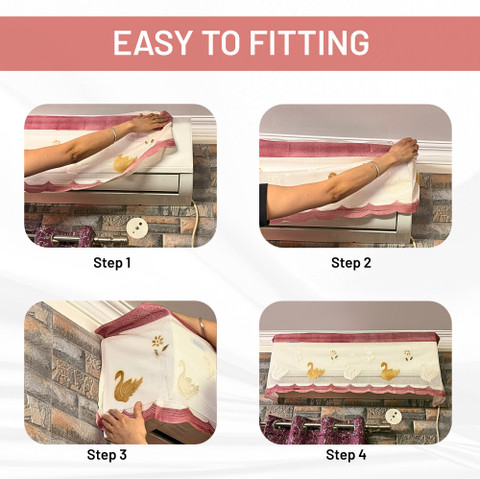 EASY TO FITTING

Step 1

Step 2

Step 3

Step 4