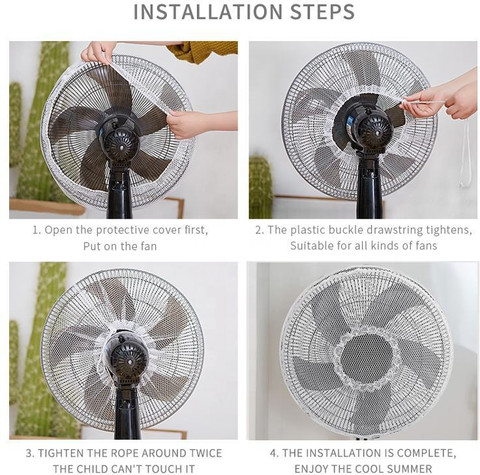 INSTALLATION STEPS

1. Open the protective cover first,
Put on the fan

2. The plastic buckle drawstring tightens,
Suitable for all kinds of fans

3. TIGHTEN THE ROPE AROUND TWICE
THE CHILD CAN'T TOUCH IT

4. THE INSTALLATION IS COMPLETE,
ENJOY THE COOL SUMMER