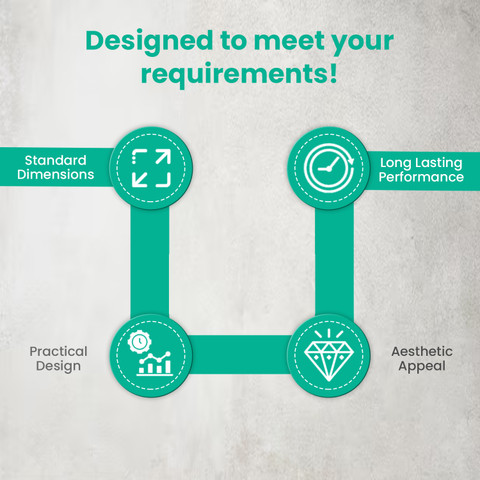 Designed to meet your requirements!

Standard Dimensions

Long Lasting Performance

Practical Design

Aesthetic Appeal