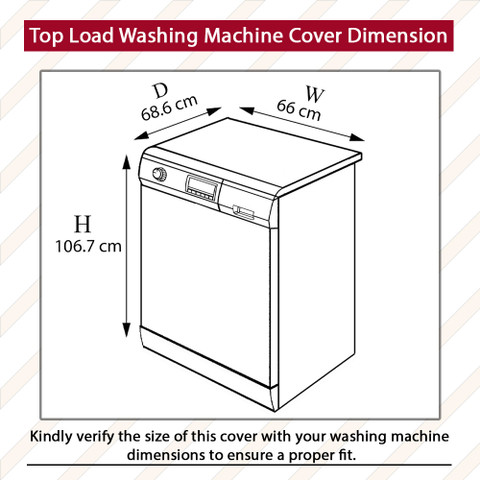 Top Load Washing Machine Cover Dimension

D
68.6 cm

W
66 cm

H
106.7 cm

Kindly verify the size of this cover with your washing machine dimensions to ensure a proper fit.