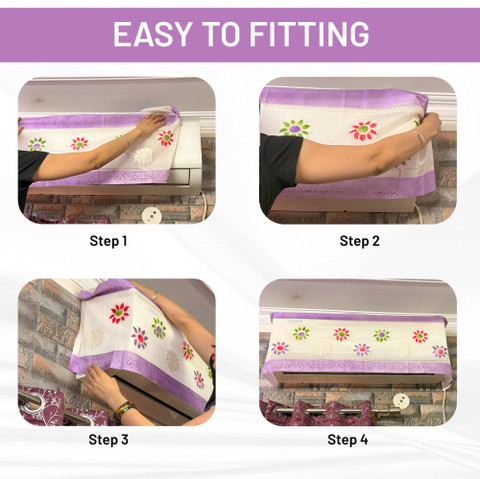 EASY TO FITTING

Step 1

Step 2

Step 3

Step 4