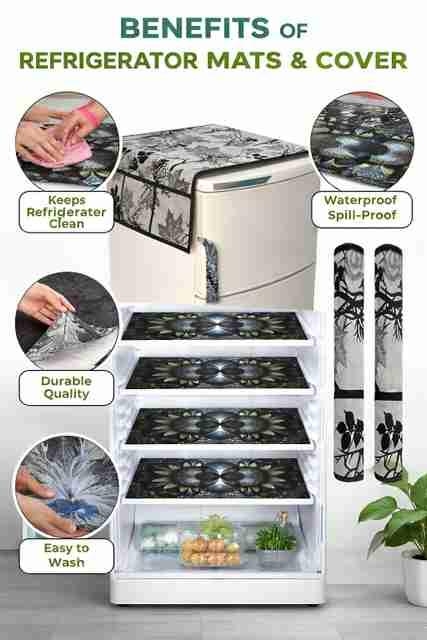 BENEFITS OF
REFRIGERATOR MATS & COVER

Keeps Refrigerater Clean

Waterproof Spill-Proof

Durable Quality

Easy to Wash