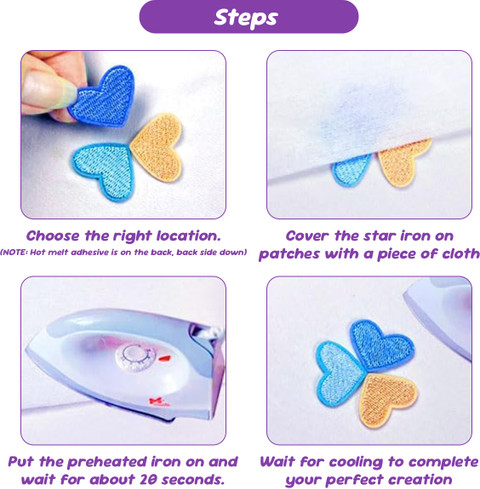 Steps

Choose the right location.
(NOTE: Hot melt adhesive is on the back, back side down)

Cover the star iron on patches with a piece of cloth

Put the preheated iron on and wait for about 20 seconds.

Wait for cooling to complete your perfect creation