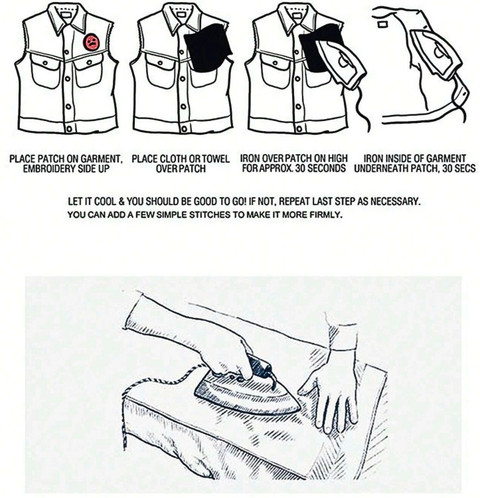 PLACE PATCH ON GARMENT, EMBROIDERY SIDE UP

PLACE CLOTH OR TOWEL OVER PATCH

IRON OVER PATCH ON HIGH FOR APPROX. 30 SECONDS

IRON INSIDE OF GARMENT UNDERNEATH PATCH, 30 SECS

LET IT COOL & YOU SHOULD BE GOOD TO GO! IF NOT, REPEAT LAST STEP AS NECESSARY.
YOU CAN ADD A FEW SIMPLE STITCHES TO MAKE IT MORE FIRMLY.