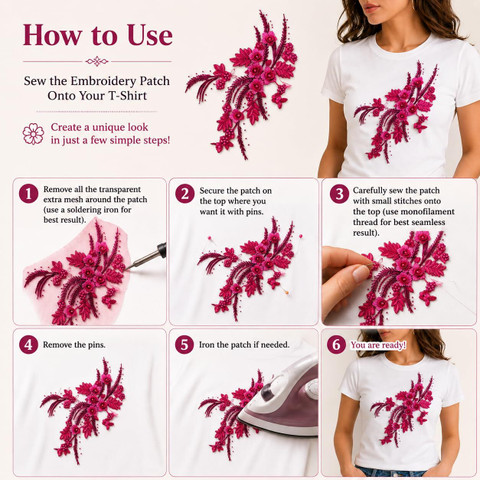 How to Use

Sew the Embroidery Patch Onto Your T-Shirt

Create a unique look in just a few simple steps!

1 Remove all the transparent extra mesh around the patch (use a soldering iron for best result).

2 Secure the patch on the top where you want it with pins.

3 Carefully sew the patch with small stitches onto the top (use monofilament thread for best seamless result).

4 Remove the pins.

5 Iron the patch if needed.

6 You are ready!