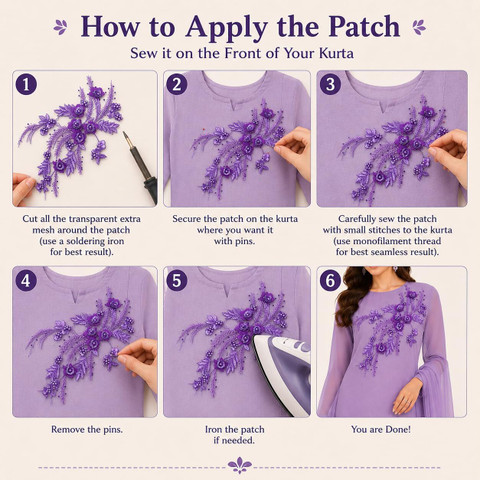 How to Apply the Patch

Sew it on the Front of Your Kurta

1

Cut all the transparent extra mesh around the patch (use a soldering iron for best result).

2

Secure the patch on the kurta where you want it with pins.

3

Carefully sew the patch with small stitches to the kurta (use monofilament thread for best seamless result).

4

Remove the pins.

5

Iron the patch if needed.

6

You are Done!