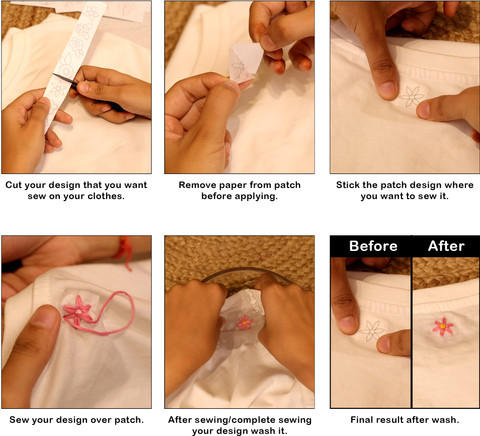 Cut your design that you want sew on your clothes.

Remove paper from patch before applying.

Stick the patch design where you want to sew it.

Sew your design over patch.

After sewing/complete sewing your design wash it.

Before

After

Final result after wash.