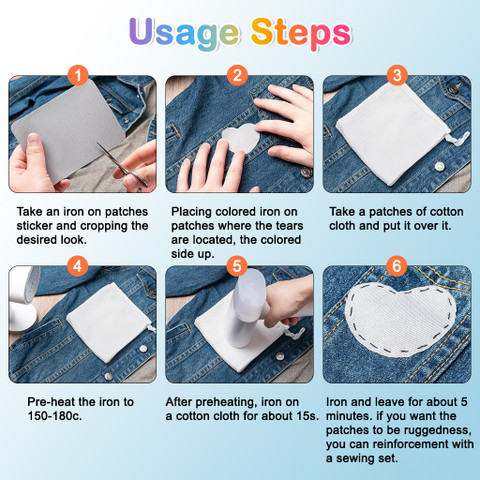 Usage Steps

1

Take an iron on patches sticker and cropping the desired look.

2

Placing colored iron on patches where the tears are located, the colored side up.

3

Take a patches of cotton cloth and put it over it.

4

Pre-heat the iron to 150-180c.

5

After preheating, iron on a cotton cloth for about 15s.

6

Iron and leave for about 5 minutes. if you want the patches to be ruggedness, you can reinforcement with a sewing set.