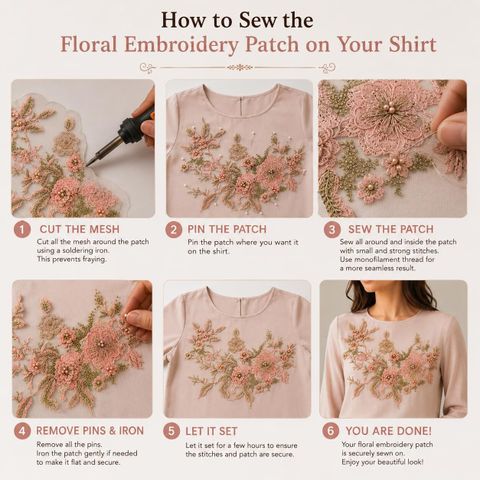 How to Sew the
Floral Embroidery Patch on Your Shirt

1 CUT THE MESH
Cut all the mesh around the patch using a soldering iron. This prevents fraying.

2 PIN THE PATCH
Pin the patch where you want it on the shirt.

3 SEW THE PATCH
Sew all around and inside the patch with small and strong stitches. Use monofilament thread for a more seamless result.

4 REMOVE PINS & IRON
Remove all the pins. Iron the patch gently if needed to make it flat and secure.

5 LET IT SET
Let it set for a few hours to ensure the stitches and patch are secure.

6 YOU ARE DONE!
Your floral embroidery patch is securely sewn on. Enjoy your beautiful look!