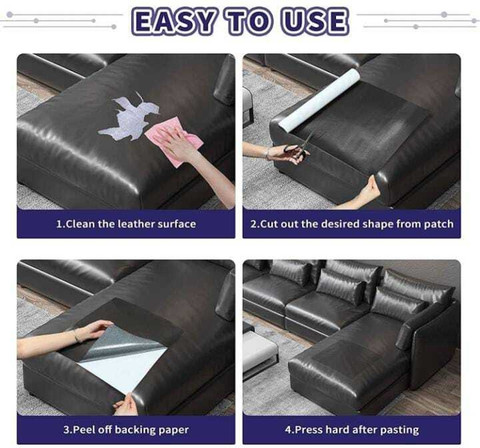 EASY TO USE

1.Clean the leather surface

2.Cut out the desired shape from patch

3.Peel off backing paper

4.Press hard after pasting