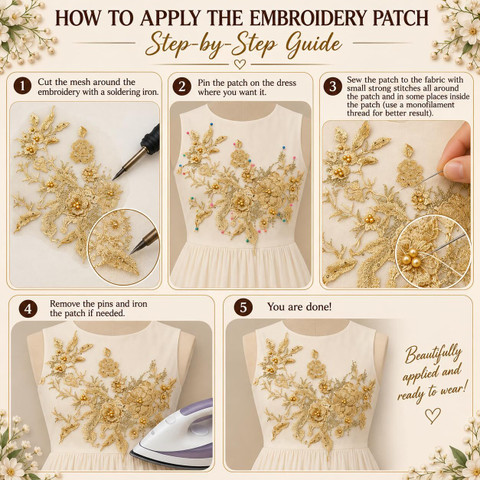 HOW TO APPLY THE EMBROIDERY PATCH

Step-by-Step Guide

1 Cut the mesh around the embroidery with a soldering iron.

2 Pin the patch on the dress where you want it.

3 Sew the patch to the fabric with small strong stitches all around the patch and in some places inside the patch (use a monofilament thread for better result).

4 Remove the pins and iron the patch if needed.

5 You are done!

Beautifully applied and ready to wear!