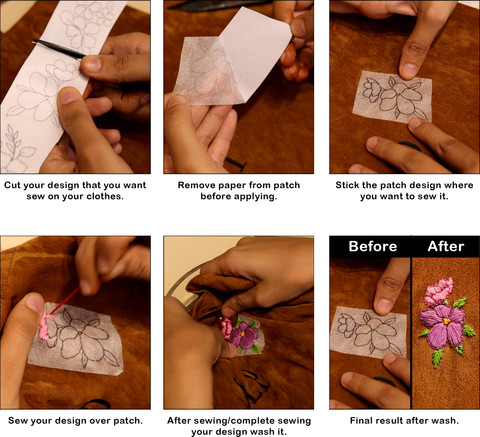 Cut your design that you want sew on your clothes.

Remove paper from patch before applying.

Stick the patch design where you want to sew it.

Sew your design over patch.

After sewing/complete sewing your design wash it.

Before

After

Final result after wash.