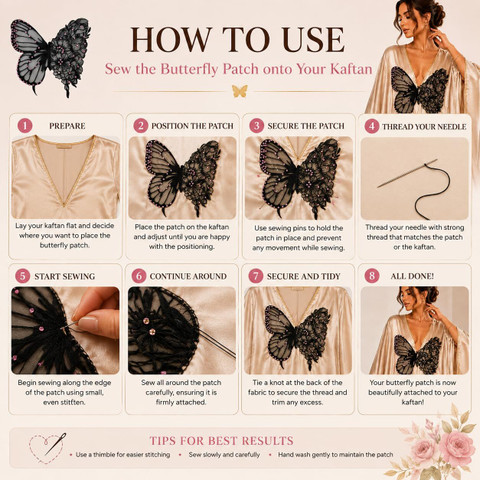 HOW TO USE

Sew the Butterfly Patch onto Your Kaftan

1 PREPARE

Lay your kaftan flat and decide where you want to place the butterfly patch.

2 POSITION THE PATCH

Place the patch on the kaftan and adjust until you are happy with the positioning.

3 SECURE THE PATCH

Use sewing pins to hold the patch in place and prevent any movement while sewing.

4 THREAD YOUR NEEDLE

Thread your needle with strong thread that matches the patch or the kaftan.

5 START SEWING

Begin sewing along the edge of the patch using small, even stitften.

6 CONTINUE AROUND

Sew all around the patch carefully, ensuring it is firmly attached.

7 SECURE AND TIDY

Tie a knot at the back of the fabric to secure the thread and trim any excess.

8 ALL DONE!

Your butterfly patch is now beautifully attached to your kaftan!

TIPS FOR BEST RESULTS

• Use a thimble for easier stitching • Sew slowly and carefully • Hand wash gently to maintain the patch