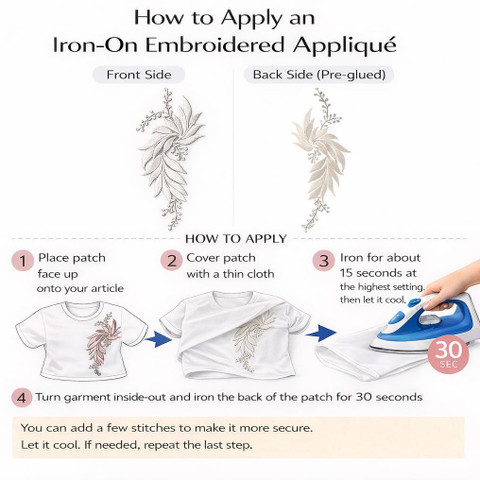 How to Apply an Iron-On Embroidered Appliqué

Front Side

Back Side (Pre-glued)

HOW TO APPLY

1 Place patch face up onto your article

2 Cover patch with a thin cloth

3 Iron for about 15 seconds at the highest setting. then let it cool.

30 SEC

4 Turn garment inside-out and iron the back of the patch for 30 seconds

You can add a few stitches to make it more secure.
Let it cool. If needed, repeat the last step.