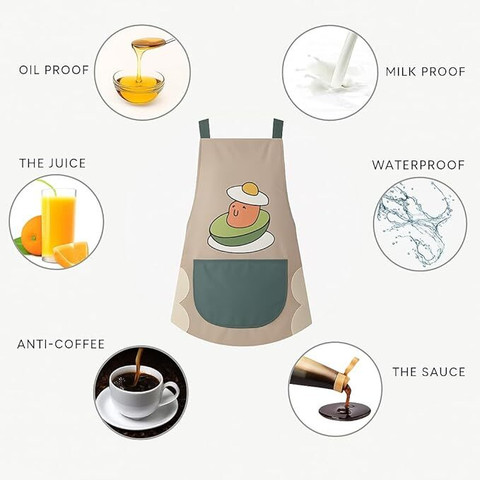 OIL PROOF

MILK PROOF

THE JUICE

WATERPROOF

ANTI-COFFEE

THE SAUCE