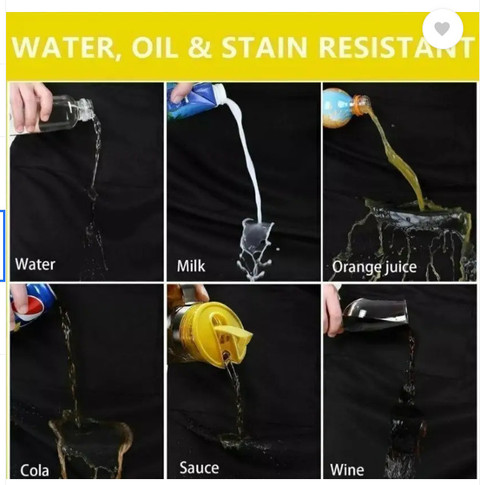 WATER, OIL & STAIN RESISTANT

Water

Milk

Orange juice

Cola

Sauce

Wine