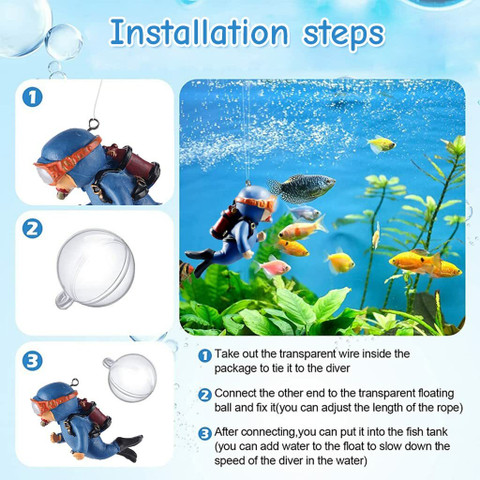 Installation steps

1

2

3

1 Take out the transparent wire inside the package to tie it to the diver

2 Connect the other end to the transparent floating ball and fix it(you can adjust the length of the rope)

3 After connecting,you can put it into the fish tank (you can add water to the float to slow down the speed of the diver in the water)