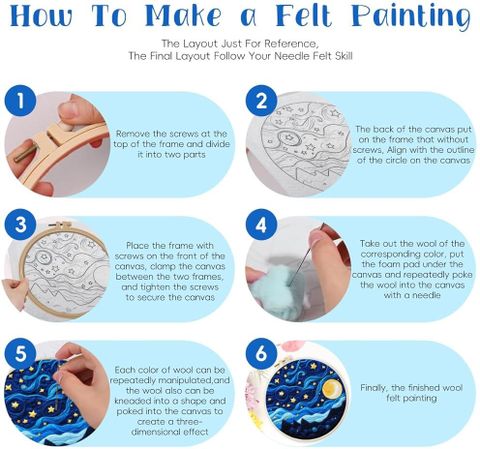 How To Make a Felt Painting

The Layout Just For Reference,
The Final Layout Follow Your Needle Felt Skill

1

Remove the screws at the top of the frame and divide it into two parts

2

The back of the canvas put on the frame that without screws, Align with the outline of the circle on the canvas

3

Place the frame with screws on the front of the canvas, clamp the canvas between the two frames, and tighten the screws to secure the canvas

4

Take out the wool of the corresponding color, put the foam pad under the canvas and repeatedly poke the wool into the canvas with a needle

5

Each color of wool can be repeatedly manipulated,and the wool also can be kneaded into a shape and poked into the canvas to create a three-dimensional effect

6

Finally, the finished wool felt painting