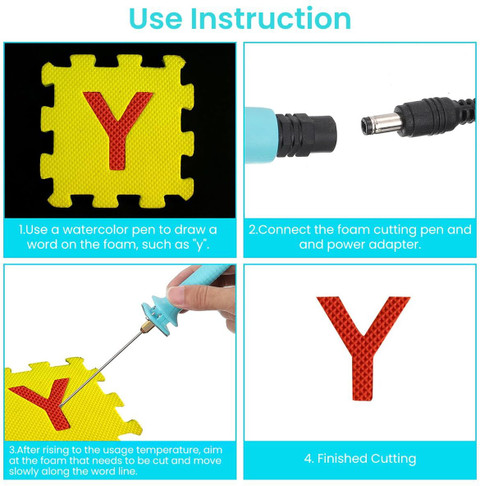 Use Instruction

Y

1.Use a watercolor pen to draw a word on the foam, such as "y".

2.Connect the foam cutting pen and and power adapter.

Y

3.After rising to the usage temperature, aim at the foam that needs to be cut and move slowly along the word line.

Y

4. Finished Cutting