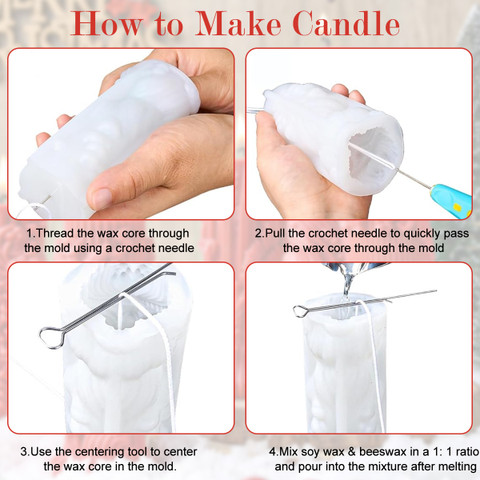 How to Make Candle

1.Thread the wax core through the mold using a crochet needle

2.Pull the crochet needle to quickly pass the wax core through the mold

3.Use the centering tool to center the wax core in the mold.

4.Mix soy wax & beeswax in a 1: 1 ratio and pour into the mixture after melting