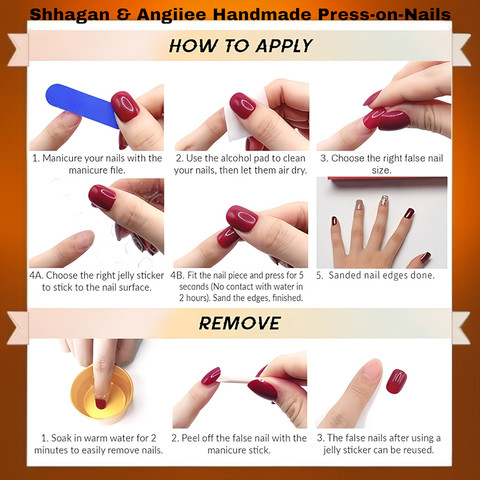 Shhagan & Angiiee Handmade Press-on-Nails

HOW TO APPLY

1. Manicure your nails with the manicure file.

2. Use the alcohol pad to clean your nails, then let them air dry.

3. Choose the right false nail size.

4A. Choose the right jelly sticker to stick to the nail surface.

4B. Fit the nail piece and press for 5 seconds (No contact with water in 2 hours). Sand the edges, finished.

5. Sanded nail edges done.

REMOVE

1. Soak in warm water for 2 minutes to easily remove nails.

2. Peel off the false nail with the manicure stick.

3. The false nails after using a jelly sticker can be reused.