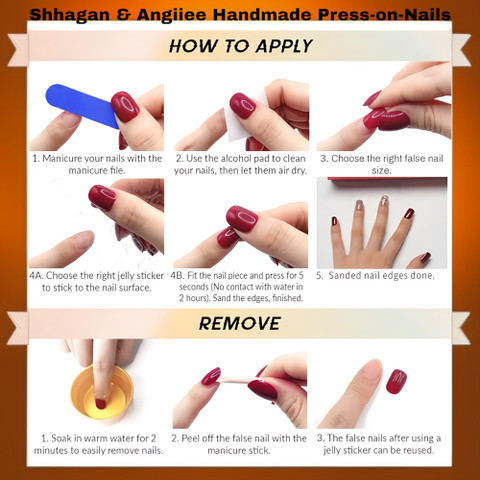 Shhagan & Angiiee Handmade Press-on-Nails

HOW TO APPLY

1. Manicure your nails with the manicure file.

2. Use the alcohol pad to clean your nails, then let them air dry.

3. Choose the right false nail size.

4A. Choose the right jelly sticker to stick to the nail surface.

4B. Fit the nail piece and press for 5 seconds (No contact with water in 2 hours). Sand the edges, finished.

5. Sanded nail edges done.

REMOVE

1. Soak in warm water for 2 minutes to easily remove nails.

2. Peel off the false nail with the manicure stick.

3. The false nails after using a jelly sticker can be reused.