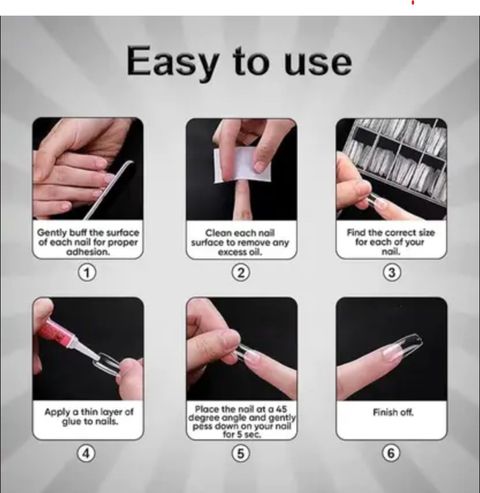 Easy to use

Gently buff the surface of each nail for proper adhesion.

1

Clean each nail surface to remove any excess oil.

2

Find the correct size for each of your nail.

3

Apply a thin layer of glue to nails.

4

Place the nail at a 45 degree angle and gently pess down on your nail for 5 sec.

5

Finish off.

6